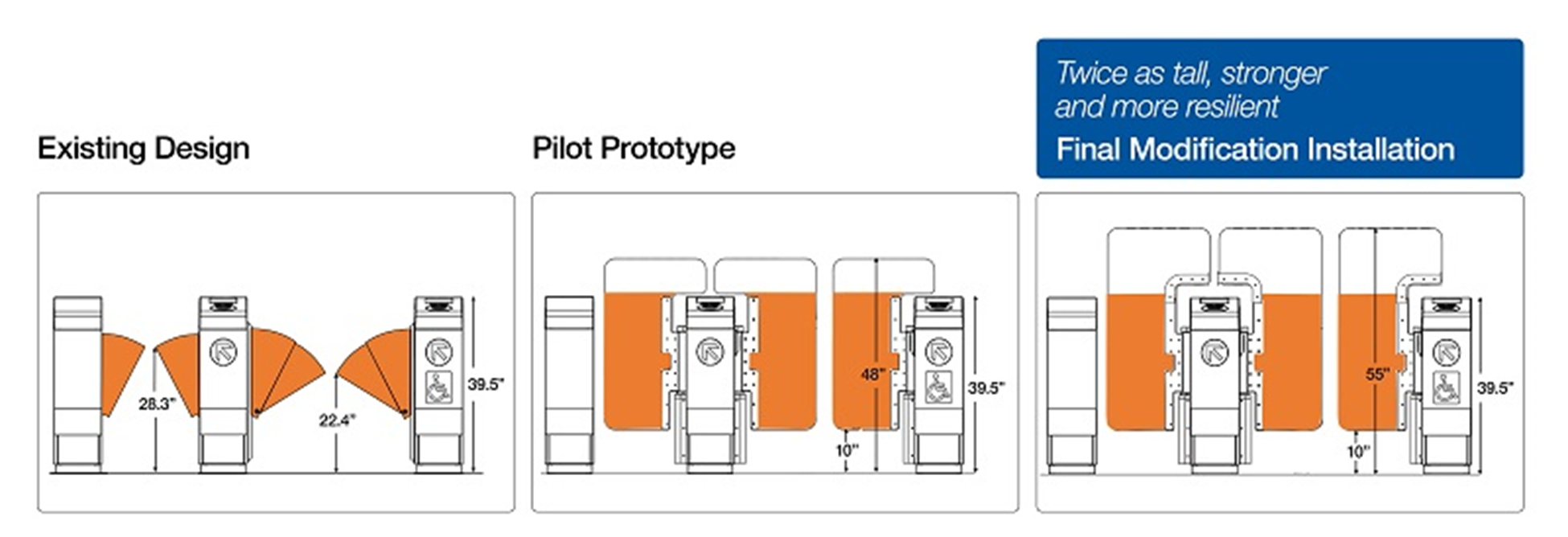 Existing Design

28.3"

22.4"

39.5"

Pilot Prototype

48"

10"

39.5"

Twice as tall, stronger and more resilient

Final Modification Installation

55"

10"

39.5"